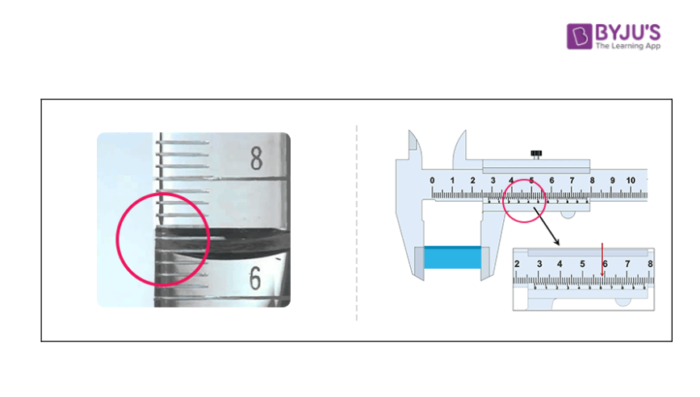 BYJU'S
The Learning App

8
6

0 1 2 3 4 5 6 7 8 9 10

2 3 4 5 6 7 8