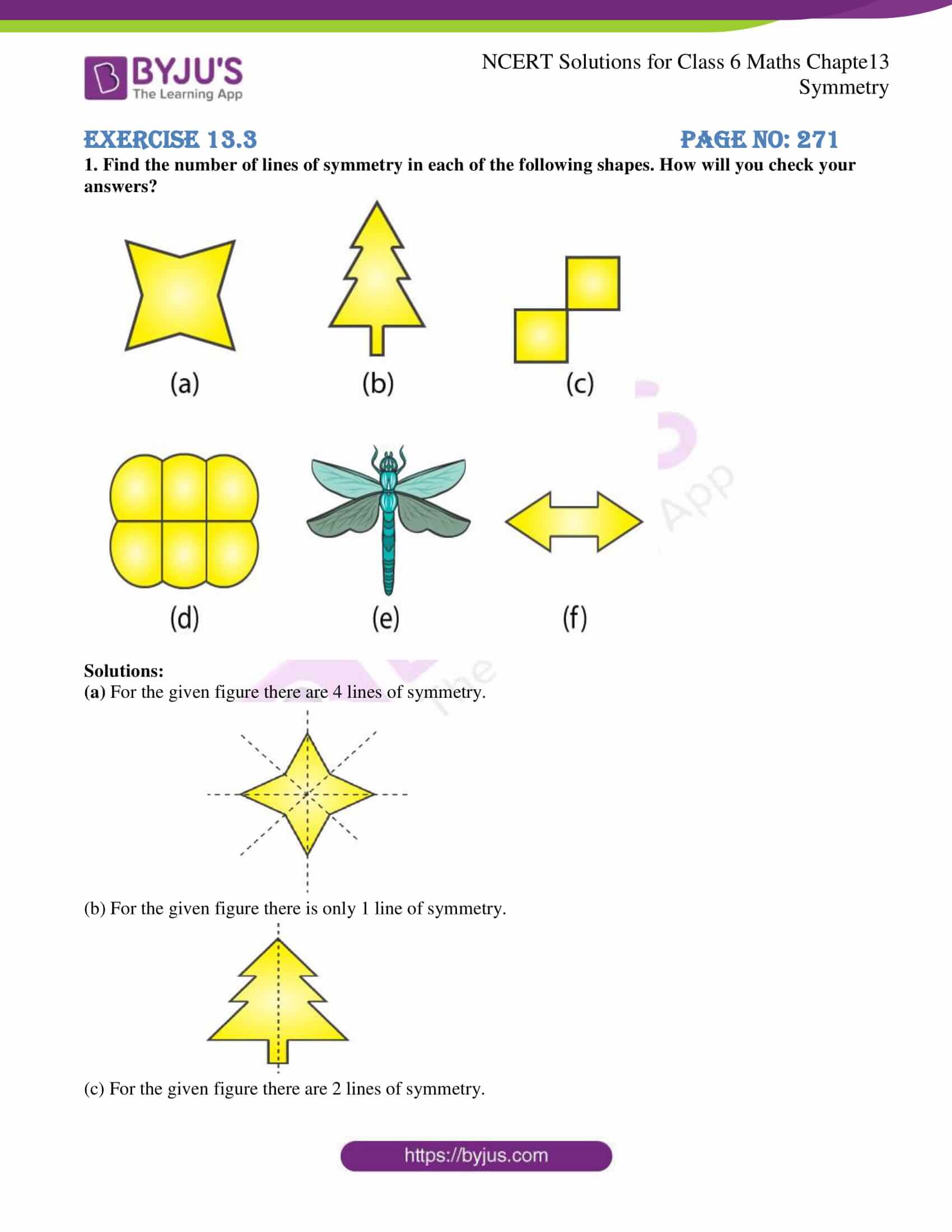 BYJU'S
The Learning App

NCERT Solutions for Class 6 Maths Chapte13 Symmetry

EXERCISE 13.3 PAGE NO: 271

1. Find the number of lines of symmetry in each of the following shapes. How will you check your answers?

(a) (b) (c)

(d) (e) (f)

Solutions:
(a) For the given figure there are 4 lines of symmetry.

(b) For the given figure there is only 1 line of symmetry.

(c) For the given figure there are 2 lines of symmetry.

https://byjus.com