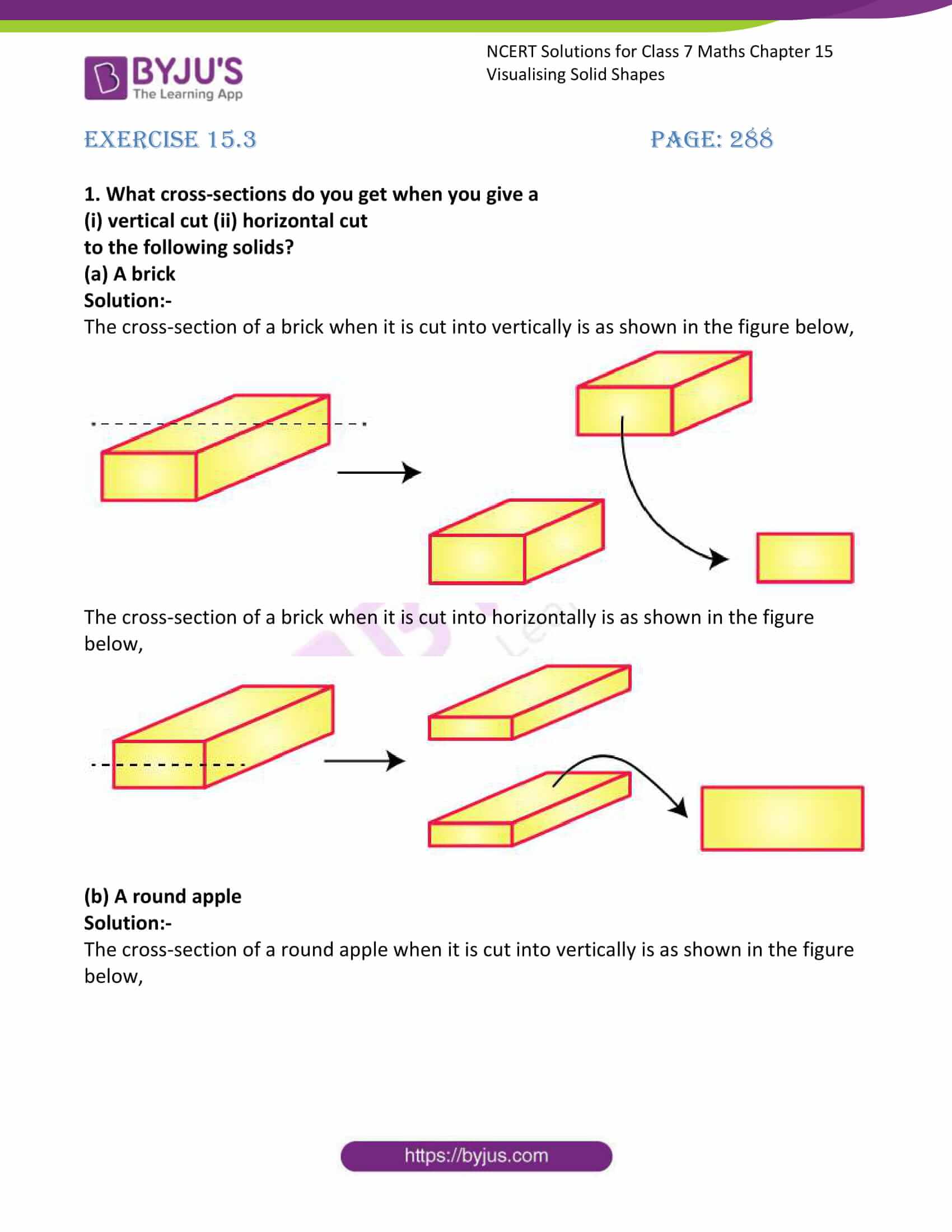 BYJU'S
The Learning App

NCERT Solutions for Class 7 Maths Chapter 15
Visualising Solid Shapes

EXERCISE 15.3

PAGE: 288

1. What cross-sections do you get when you give a
(i) vertical cut (ii) horizontal cut
to the following solids?
(a) A brick
Solution:-
The cross-section of a brick when it is cut into vertically is as shown in the figure below,

The cross-section of a brick when it is cut into horizontally is as shown in the figure below,

(b) A round apple
Solution:-
The cross-section of a round apple when it is cut into vertically is as shown in the figure below,

https://byjus.com