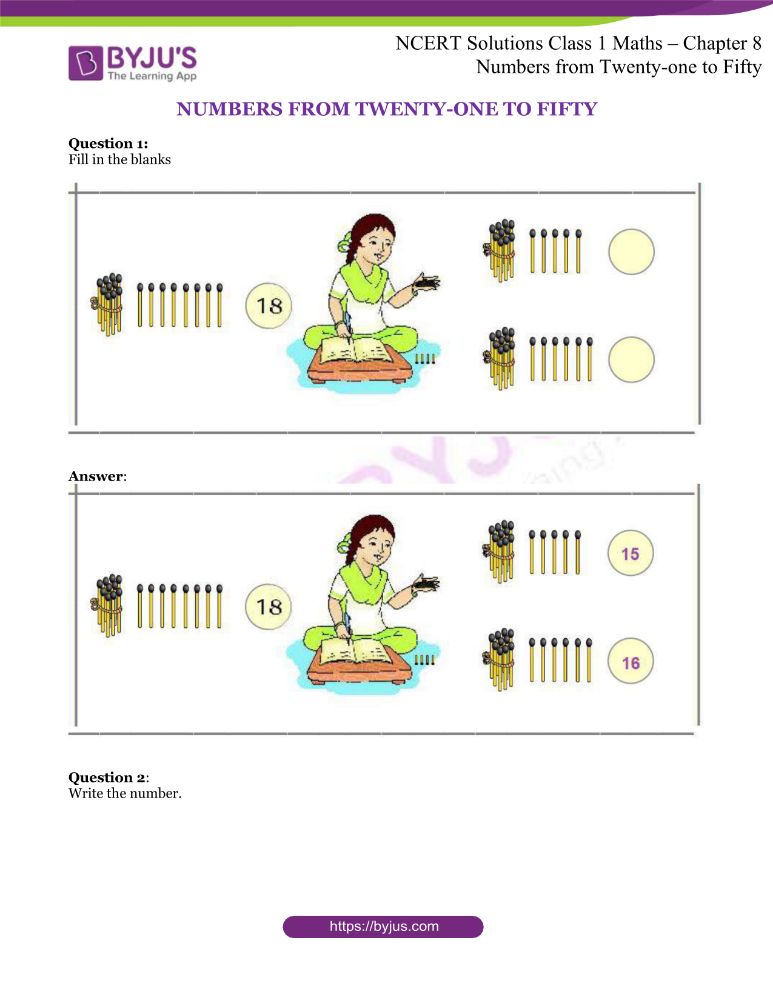 BYJU'S
The Learning App

NCERT Solutions Class 1 Maths – Chapter 8
Numbers from Twenty-one to Fifty

NUMBERS FROM TWENTY-ONE TO FIFTY

Question 1:
Fill in the blanks

18

Answer:

18

15

16

Question 2:
Write the number.

https://byjus.com