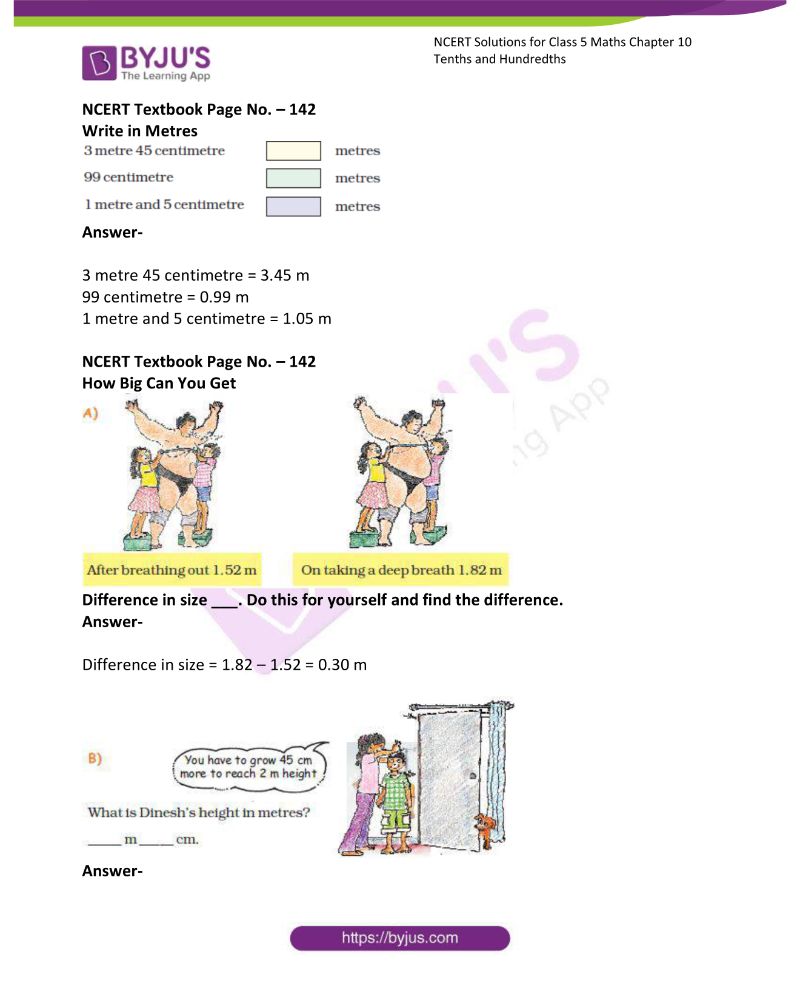 BYJU'S
The Learning App

NCERT Solutions for Class 5 Maths Chapter 10 Tenths and Hundredths

NCERT Textbook Page No. – 142
Write in Metres

3 metre 45 centimetre metres
99 centimetre metres
1 metre and 5 centimetre metres

Answer-

3 metre 45 centimetre = 3.45 m
99 centimetre = 0.99 m
1 metre and 5 centimetre = 1.05 m

NCERT Textbook Page No. – 142
How Big Can You Get

A)

After breathing out 1.52 m

On taking a deep breath 1.82 m

Difference in size ___. Do this for yourself and find the difference.
Answer-

Difference in size = 1.82 – 1.52 = 0.30 m

B)

You have to grow 45 cm more to reach 2 m height

What is Dinesh's height in metres?

_____ m _____ cm.

Answer-

https://byjus.com