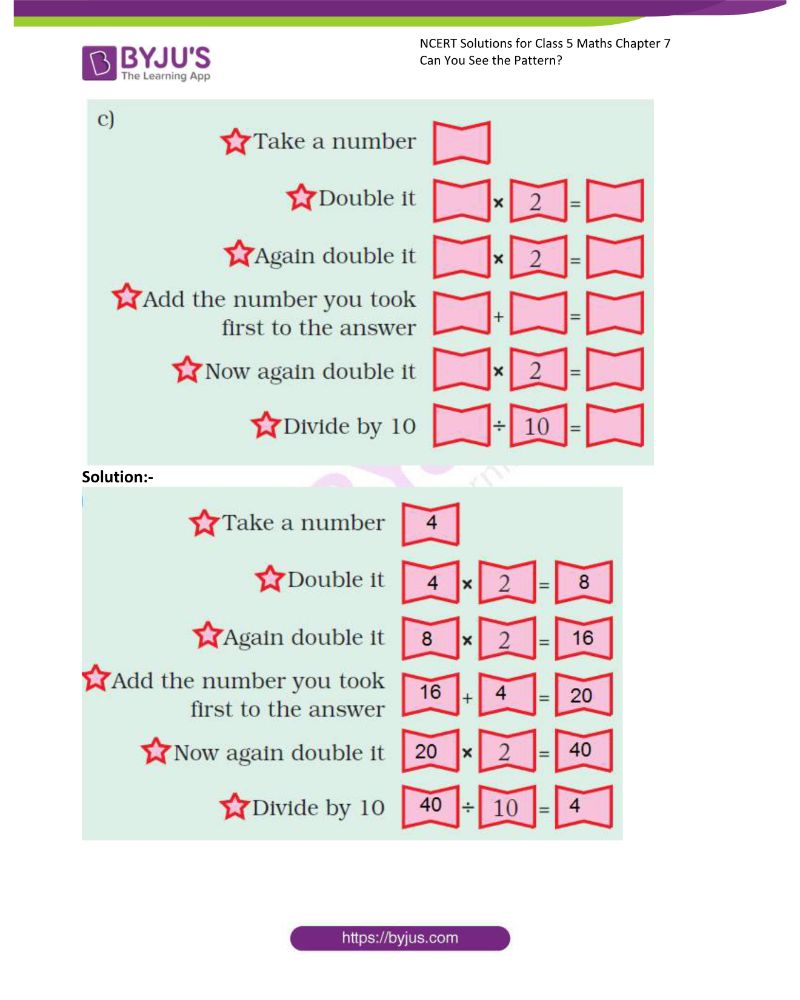 BYJU'S
The Learning App

NCERT Solutions for Class 5 Maths Chapter 7
Can You See the Pattern?

c)

Take a number

Double it × 2 =

Again double it × 2 =

Add the number you took first to the answer + =

Now again double it × 2 =

Divide by 10 ÷ 10 =

Solution:-

Take a number 4

Double it 4 × 2 = 8

Again double it 8 × 2 = 16

Add the number you took first to the answer 16 + 4 = 20

Now again double it 20 × 2 = 40

Divide by 10 40 ÷ 10 = 4

https://byjus.com