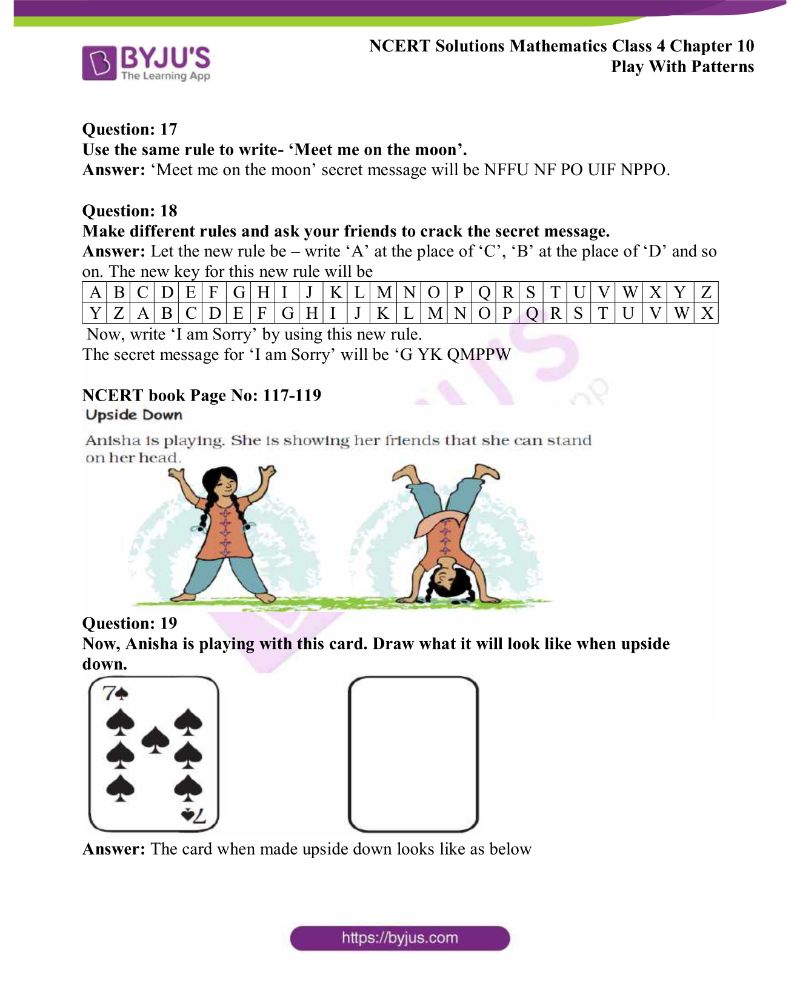 BYJU'S
The Learning App

NCERT Solutions Mathematics Class 4 Chapter 10
Play With Patterns

Question: 17
Use the same rule to write- 'Meet me on the moon'.
Answer: 'Meet me on the moon' secret message will be NFFU NF PO UIF NPPO.

Question: 18
Make different rules and ask your friends to crack the secret message.
Answer: Let the new rule be – write 'A' at the place of 'C', 'B' at the place of 'D' and so on. The new key for this new rule will be

| A | B | C | D | E | F | G | H | I | J | K | L | M | N | O | P | Q | R | S | T | U | V | W | X | Y | Z |
|---|---|---|---|---|---|---|---|---|---|---|---|---|---|---|---|---|---|---|---|---|---|---|---|---|---|
| Y | Z | A | B | C | D | E | F | G | H | I | J | K | L | M | N | O | P | Q | R | S | T | U | V | W | X |

Now, write 'I am Sorry' by using this new rule.
The secret message for 'I am Sorry' will be 'G YK QMPPW

NCERT book Page No: 117-119
Upside Down
Anisha is playing. She is showing her friends that she can stand on her head.

Question: 19
Now, Anisha is playing with this card. Draw what it will look like when upside down.

7
7

Answer: The card when made upside down looks like as below

https://byjus.com