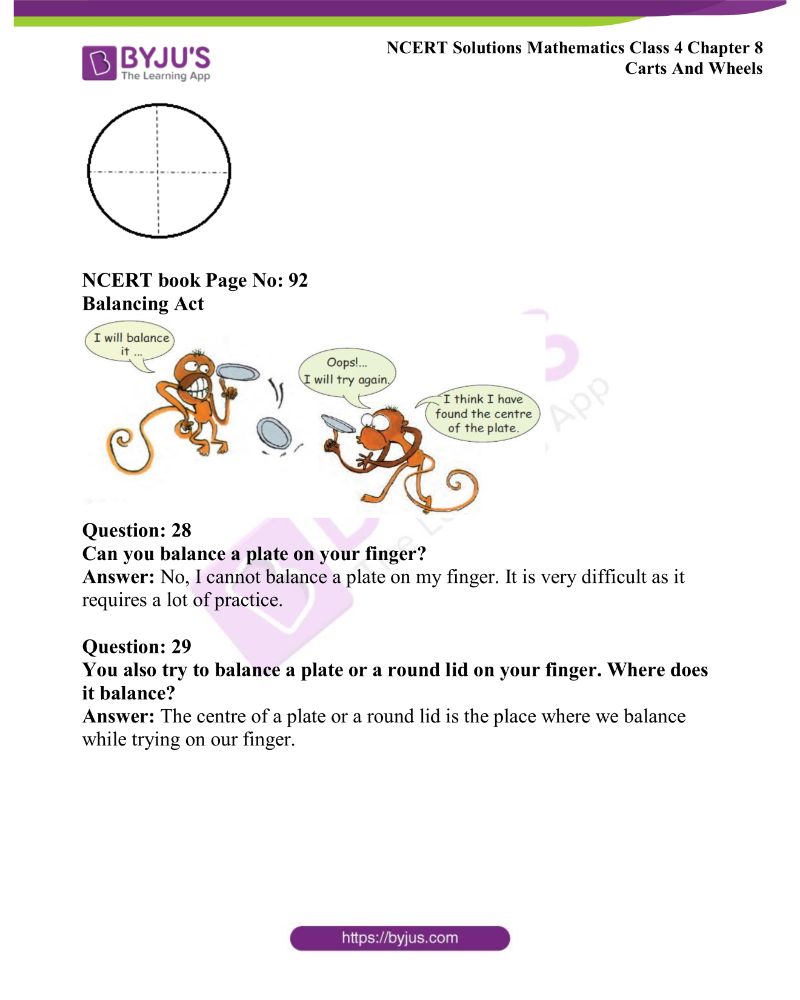 BYJU'S
The Learning App

NCERT Solutions Mathematics Class 4 Chapter 8
Carts And Wheels

NCERT book Page No: 92
Balancing Act

I will balance it ...

Oops!... I will try again.

I think I have found the centre of the plate.

Question: 28
Can you balance a plate on your finger?
Answer: No, I cannot balance a plate on my finger. It is very difficult as it requires a lot of practice.

Question: 29
You also try to balance a plate or a round lid on your finger. Where does it balance?
Answer: The centre of a plate or a round lid is the place where we balance while trying on our finger.

https://byjus.com