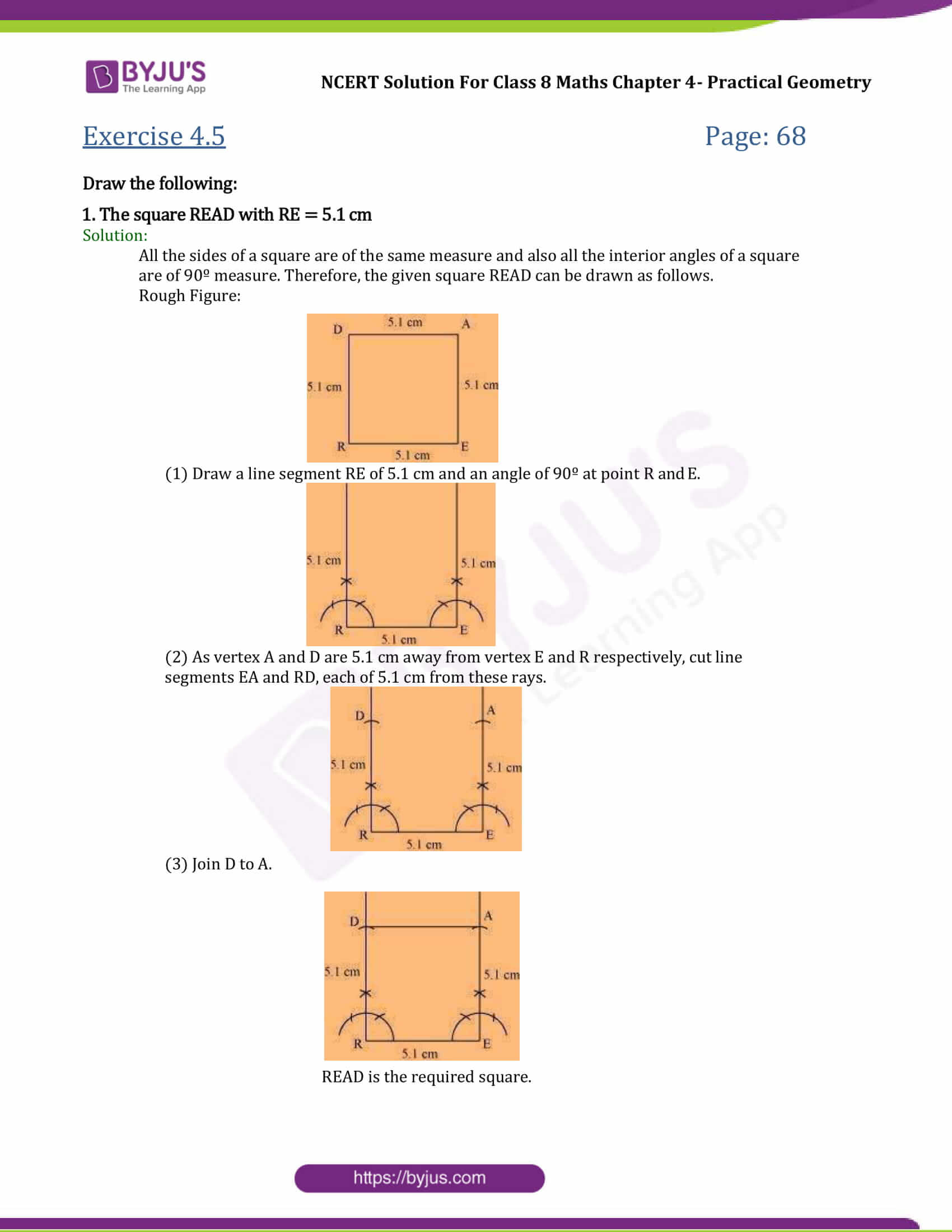 BYJU'S
The Learning App

NCERT Solution For Class 8 Maths Chapter 4- Practical Geometry

Exercise 4.5

Page: 68

Draw the following:

1. The square READ with RE = 5.1 cm

Solution:

All the sides of a square are of the same measure and also all the interior angles of a square are of 90º measure. Therefore, the given square READ can be drawn as follows.

Rough Figure:

D 5.1 cm A
5.1 cm 5.1 cm
R 5.1 cm E

(1) Draw a line segment RE of 5.1 cm and an angle of 90º at point R and E.

5.1 cm 5.1 cm
R 5.1 cm E

(2) As vertex A and D are 5.1 cm away from vertex E and R respectively, cut line segments EA and RD, each of 5.1 cm from these rays.

D A
5.1 cm 5.1 cm
R 5.1 cm E

(3) Join D to A.

D A
5.1 cm 5.1 cm
R 5.1 cm E

READ is the required square.

BYJU'S The Learning App

https://byjus.com